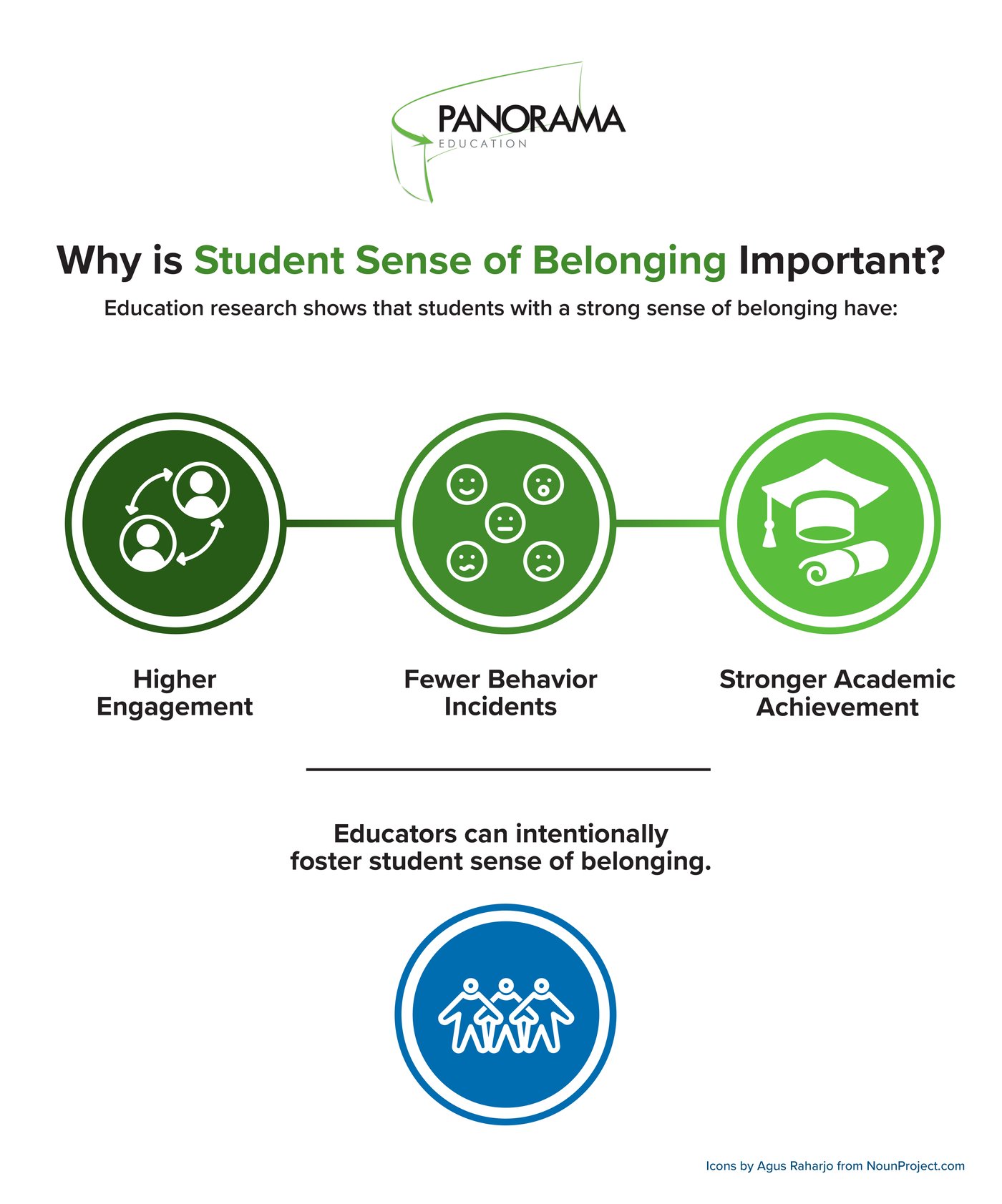 PANORAMA
EDUCATION

Why is Student Sense of Belonging Important?

Education research shows that students with a strong sense of belonging have:

Higher Engagement

Fewer Behavior Incidents

Stronger Academic Achievement

Educators can intentionally foster student sense of belonging.

Icons by Agus Raharjo from NounProject.com